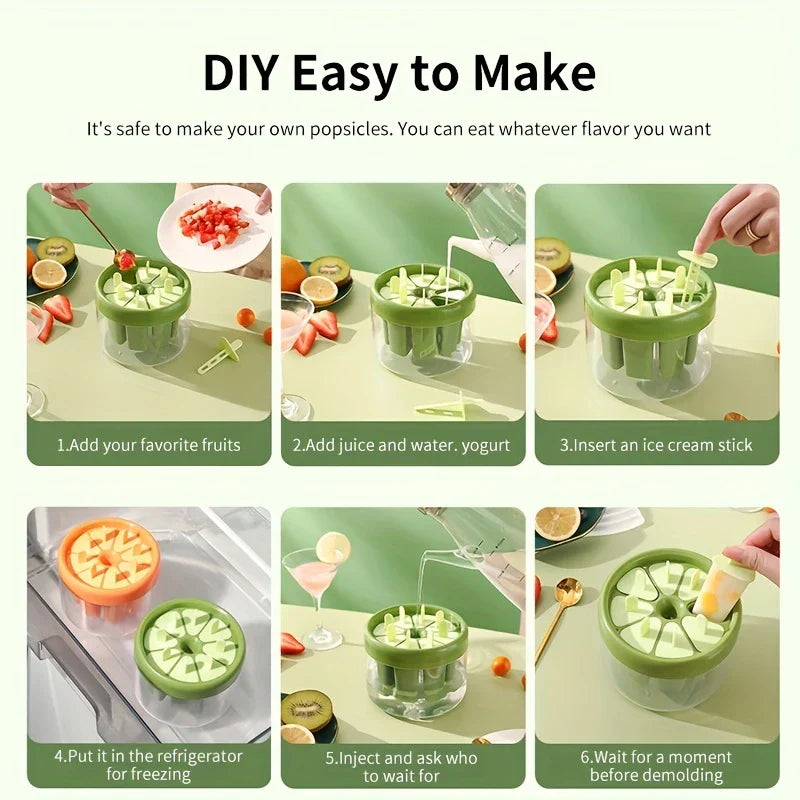 DIY Easy to Make

It's safe to make your own popsicles. You can eat whatever flavor you want

1.Add your favorite fruits

2.Add juice and water. yogurt

3.Insert an ice cream stick

4.Put it in the refrigerator for freezing

5.Inject and ask who to wait for

6.Wait for a moment before demolding