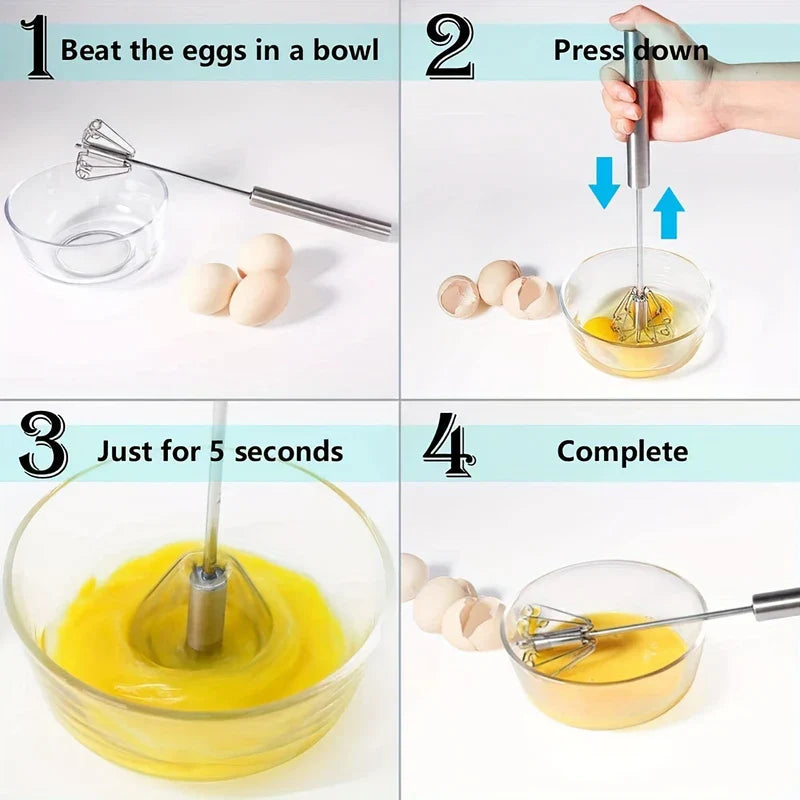 1 Beat the eggs in a bowl

2 Press down

3 Just for 5 seconds

4 Complete