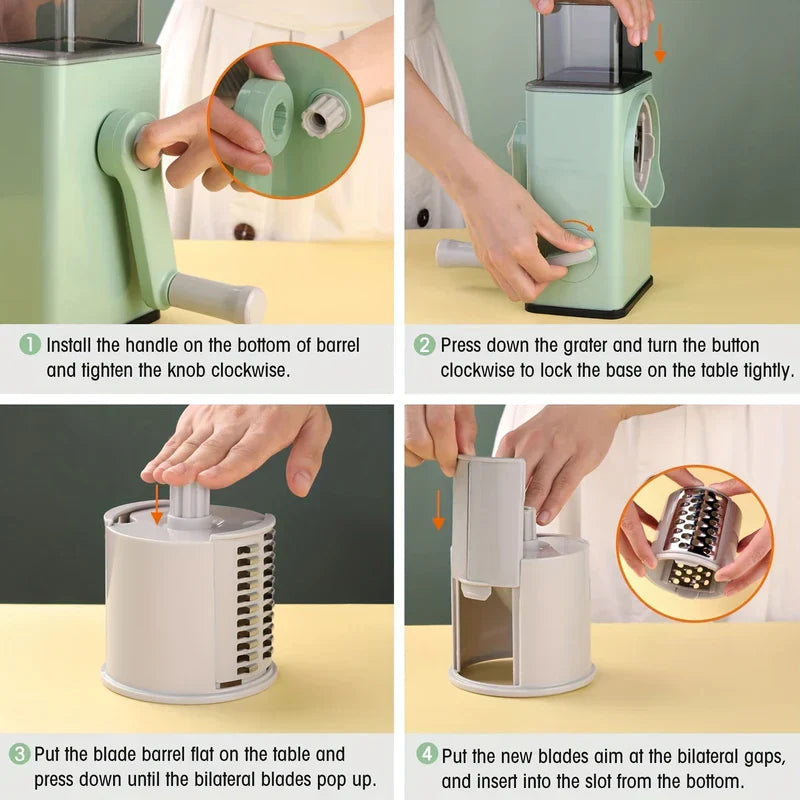 1 Install the handle on the bottom of barrel and tighten the knob clockwise.

2 Press down the grater and turn the button clockwise to lock the base on the table tightly.

3 Put the blade barrel flat on the table and press down until the bilateral blades pop up.

4 Put the new blades aim at the bilateral gaps, and insert into the slot from the bottom.