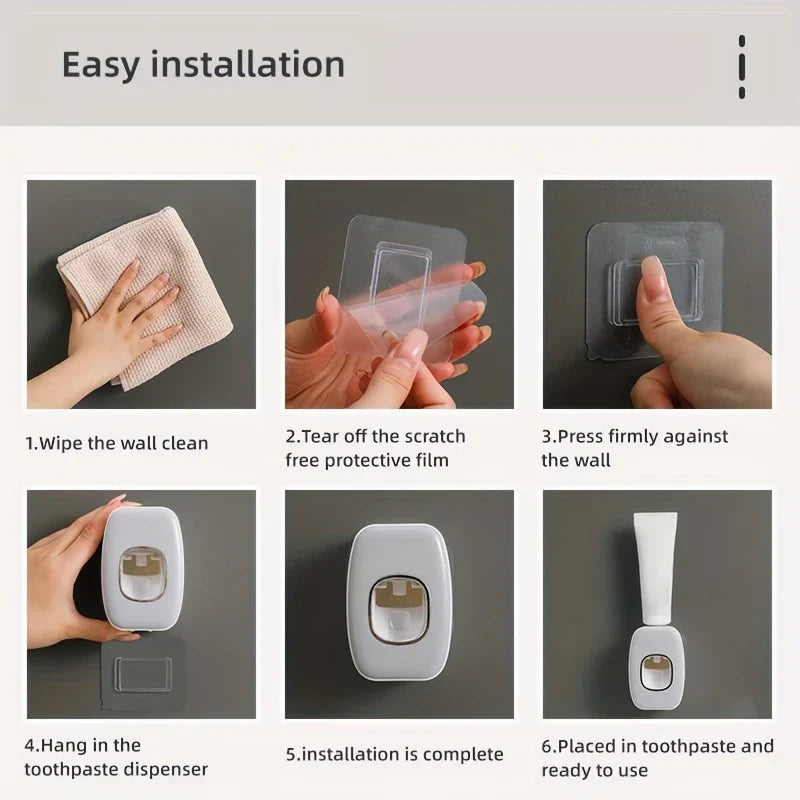 Easy installation

1.Wipe the wall clean

2.Tear off the scratch free protective film

3.Press firmly against the wall

4.Hang in the toothpaste dispenser

5.installation is complete

6.Placed in toothpaste and ready to use