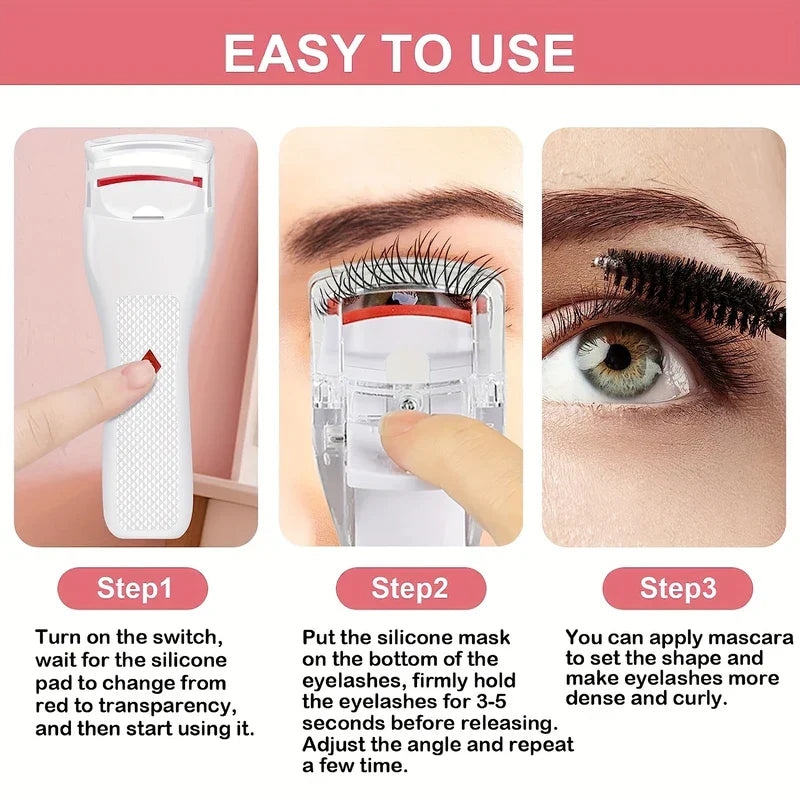 EASY TO USE

Step1

Turn on the switch, wait for the silicone pad to change from red to transparency, and then start using it.

Step2

Put the silicone mask on the bottom of the eyelashes, firmly hold the eyelashes for 3-5 seconds before releasing. Adjust the angle and repeat a few time.

Step3

You can apply mascara to set the shape and make eyelashes more dense and curly.