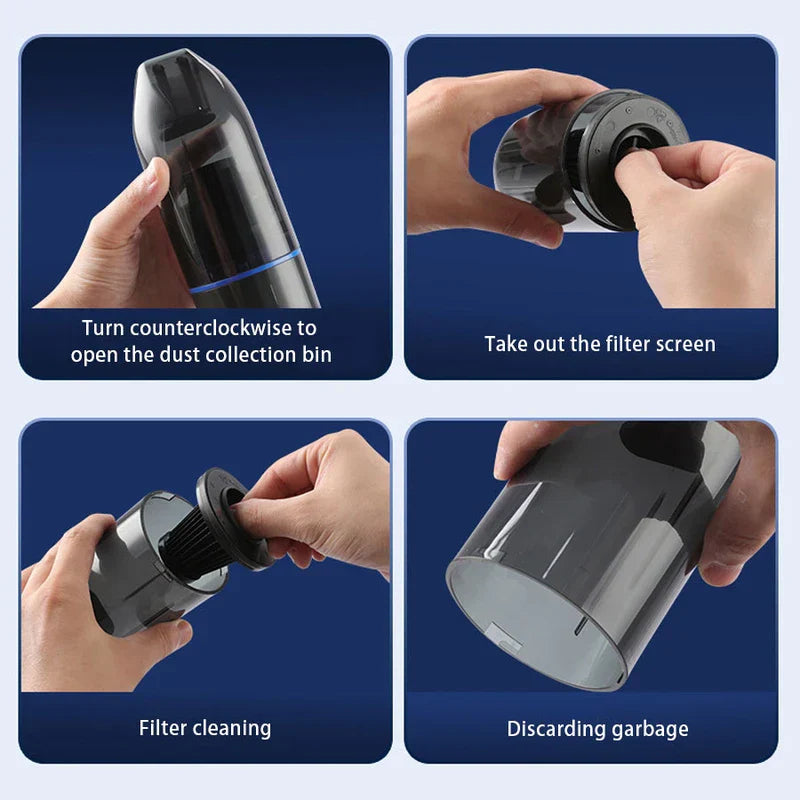 Turn counterclockwise to open the dust collection bin

Take out the filter screen

Filter cleaning

Discarding garbage