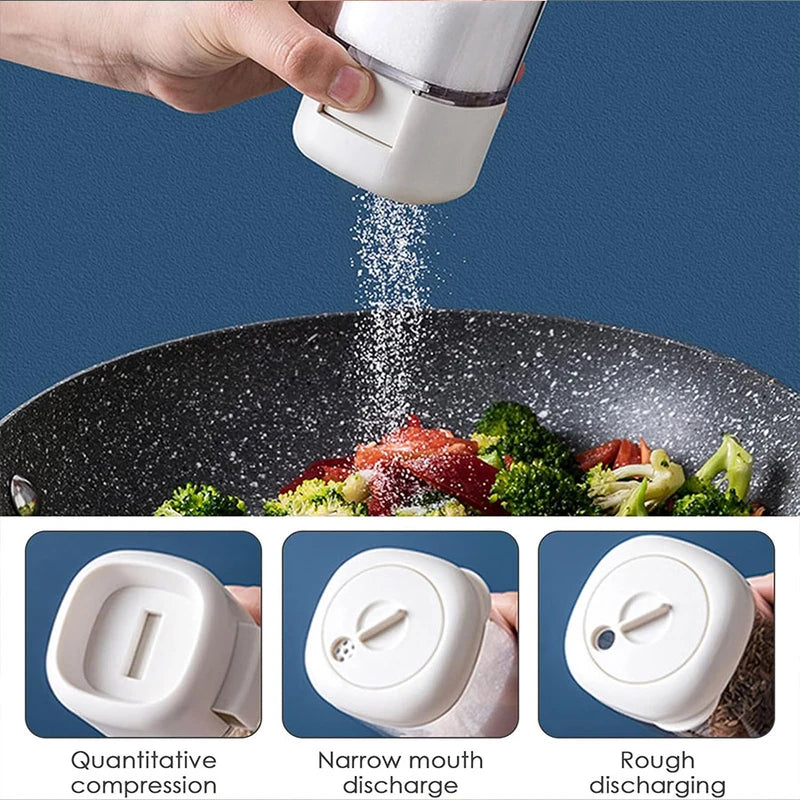 Quantitative compression

Narrow mouth discharge

Rough discharging