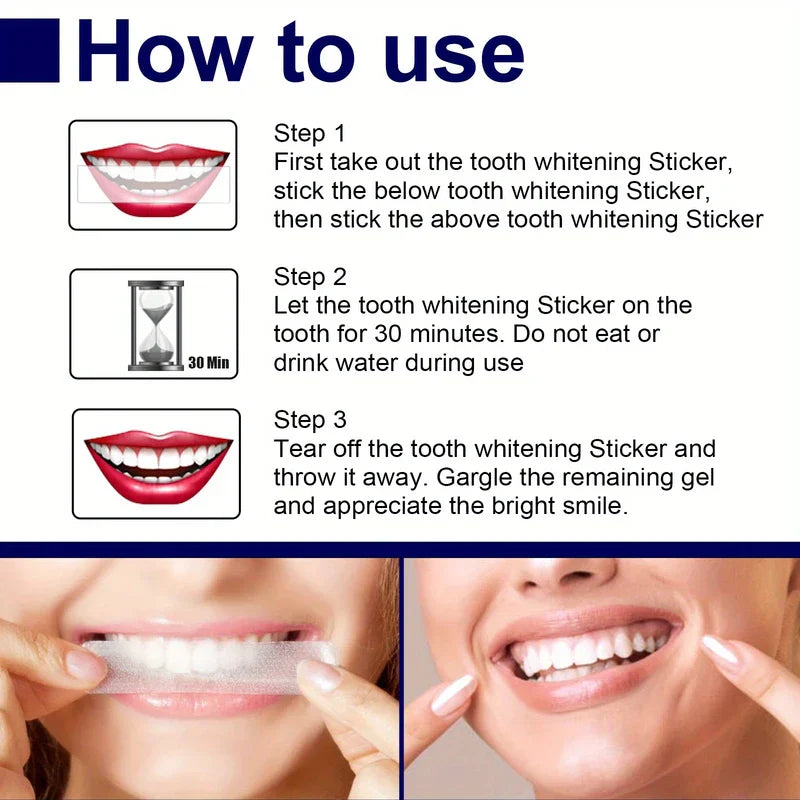 How to use

Step 1
First take out the tooth whitening Sticker, stick the below tooth whitening Sticker, then stick the above tooth whitening Sticker

30 Min

Step 2
Let the tooth whitening Sticker on the tooth for 30 minutes. Do not eat or drink water during use

Step 3
Tear off the tooth whitening Sticker and throw it away. Gargle the remaining gel and appreciate the bright smile.