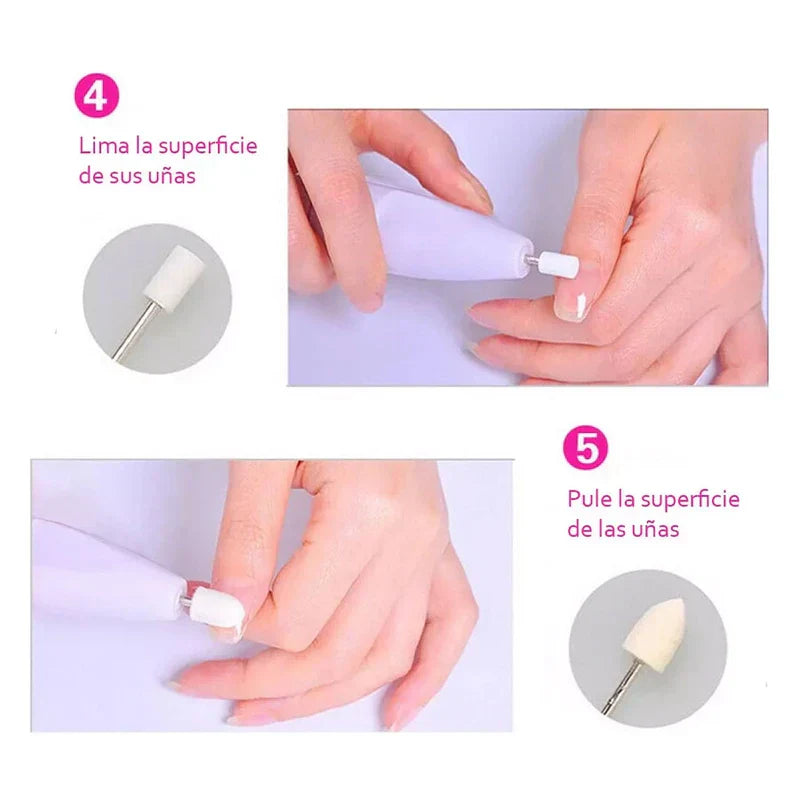 4
Lima la superficie de sus uñas

5
Pule la superficie de las uñas