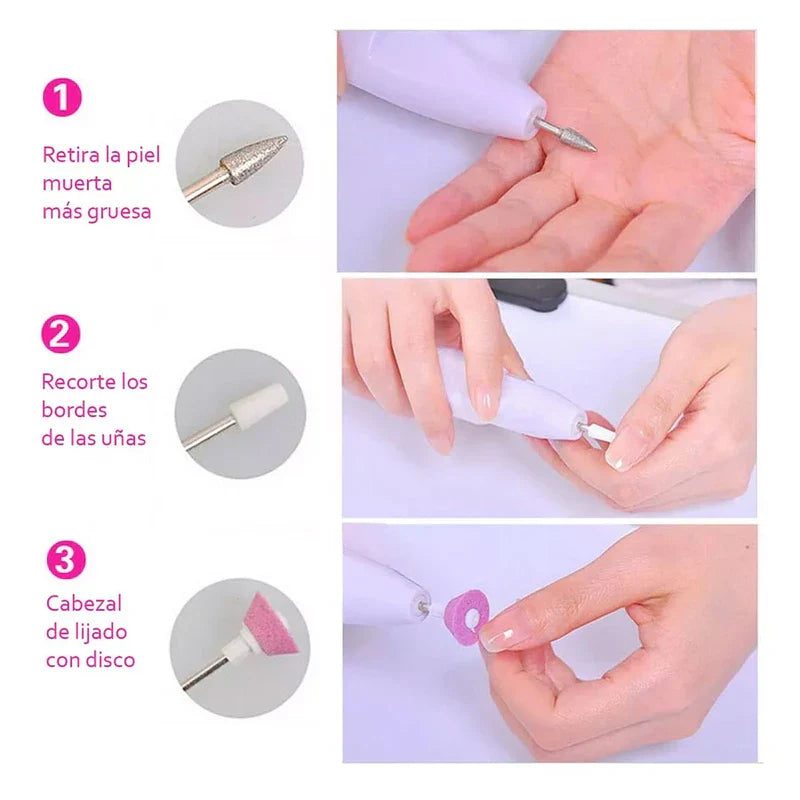 1

Retira la piel muerta más gruesa

2

Recorte los bordes de las uñas

3

Cabezal de lijado con disco