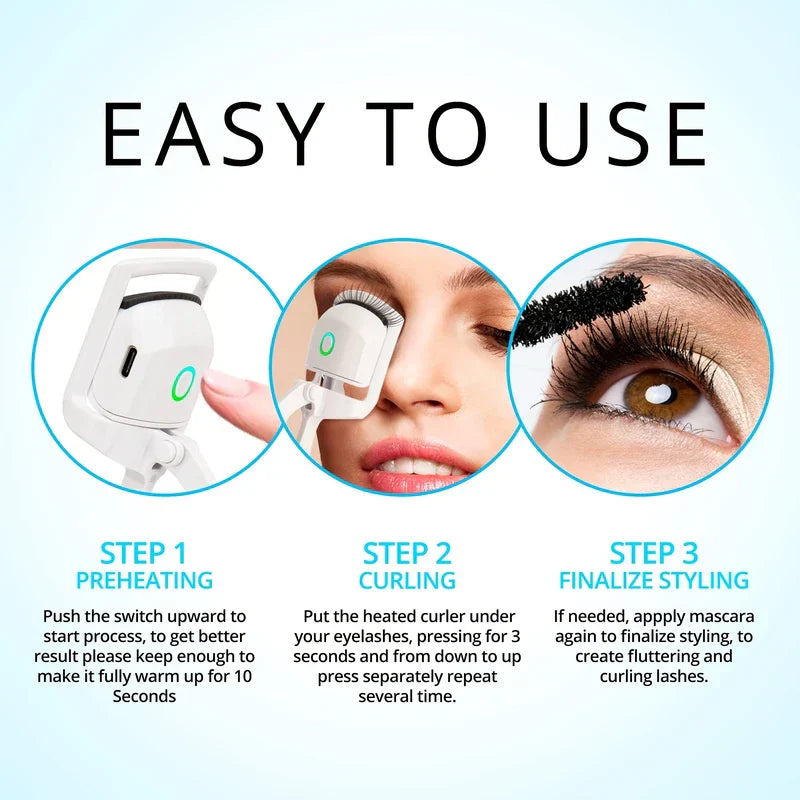 EASY TO USE

STEP 1
PREHEATING

Push the switch upward to start process, to get better result please keep enough to make it fully warm up for 10 Seconds

STEP 2
CURLING

Put the heated curler under your eyelashes, pressing for 3 seconds and from down to up press separately repeat several time.

STEP 3
FINALIZE STYLING

If needed, appply mascara again to finalize styling, to create fluttering and curling lashes.