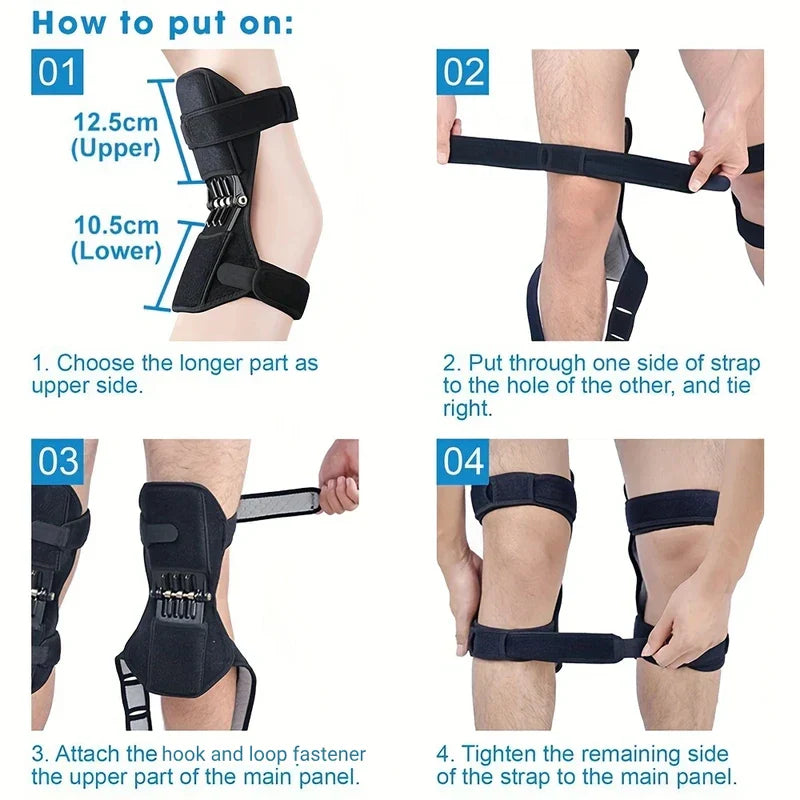 How to put on:

01

12.5cm (Upper)

10.5cm (Lower)

1. Choose the longer part as upper side.

02

2. Put through one side of strap to the hole of the other, and tie right.

03

3. Attach the hook and loop fastener the upper part of the main panel.

04

4. Tighten the remaining side of the strap to the main panel.