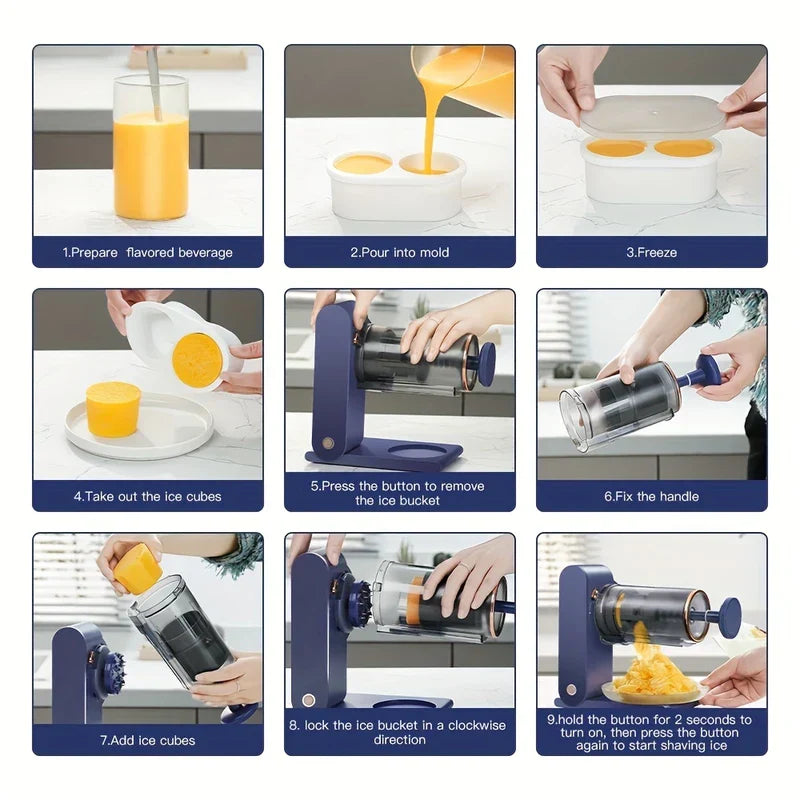 1.Prepare  flavored beverage

2.Pour into mold

3.Freeze

4.Take out the ice cubes

5.Press the button to remove the ice bucket

6.Fix the handle

7.Add ice cubes

8. lock the ice bucket in a clockwise direction

9.hold the button for 2 seconds to turn on, then press the button again to start shaving ice