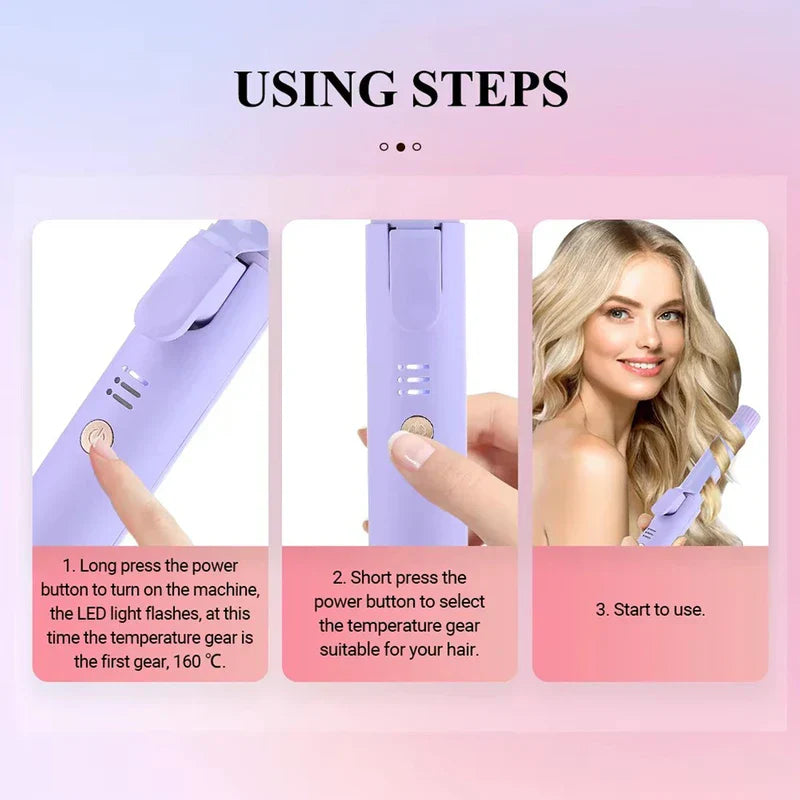 USING STEPS

1. Long press the power button to turn on the machine, the LED light flashes, at this time the temperature gear is the first gear, 160 ℃.

2. Short press the power button to select the temperature gear suitable for your hair.

3. Start to use.