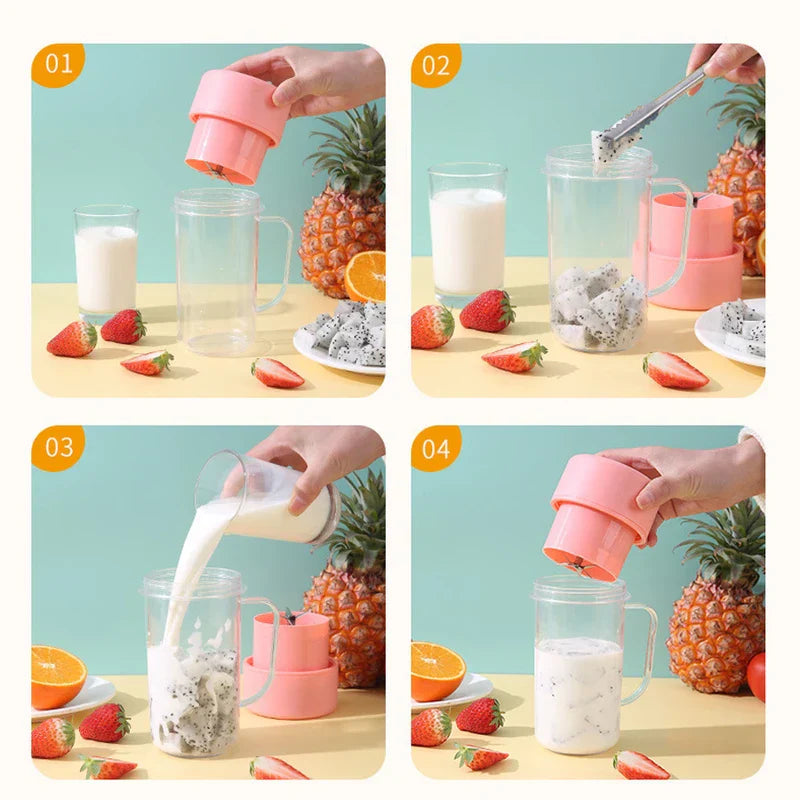 01

02

03

04