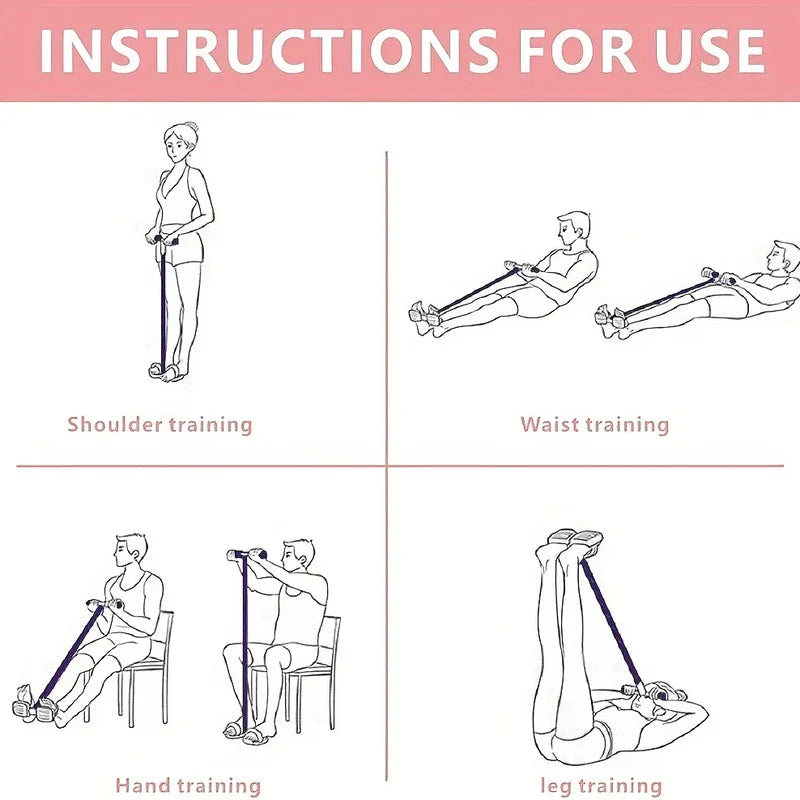 INSTRUCTIONS FOR USE

Shoulder training

Waist training

Hand training

leg training