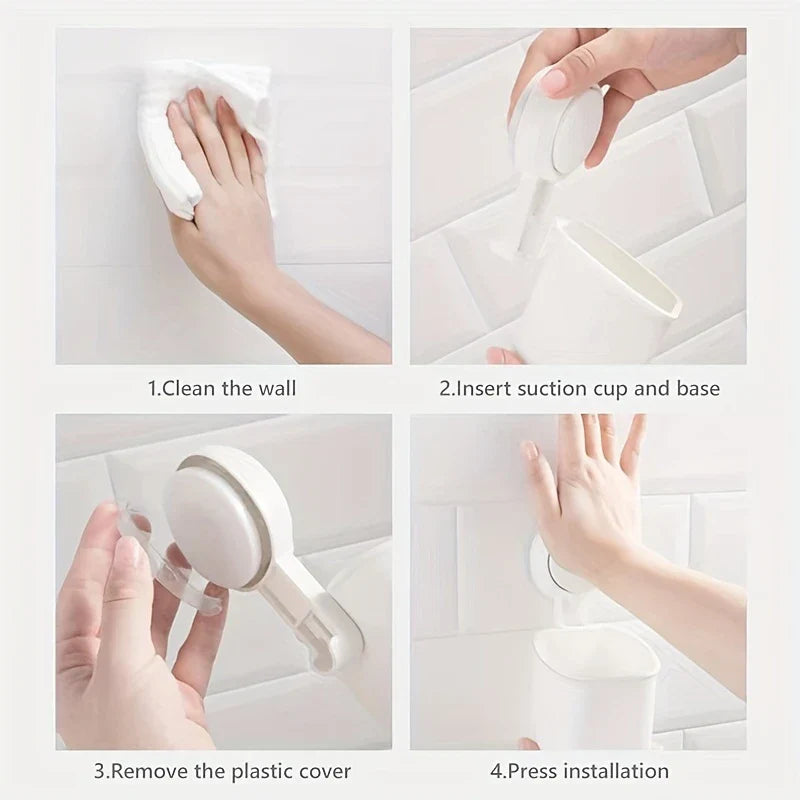 1.Clean the wall

2.Insert suction cup and base

3.Remove the plastic cover

4.Press installation