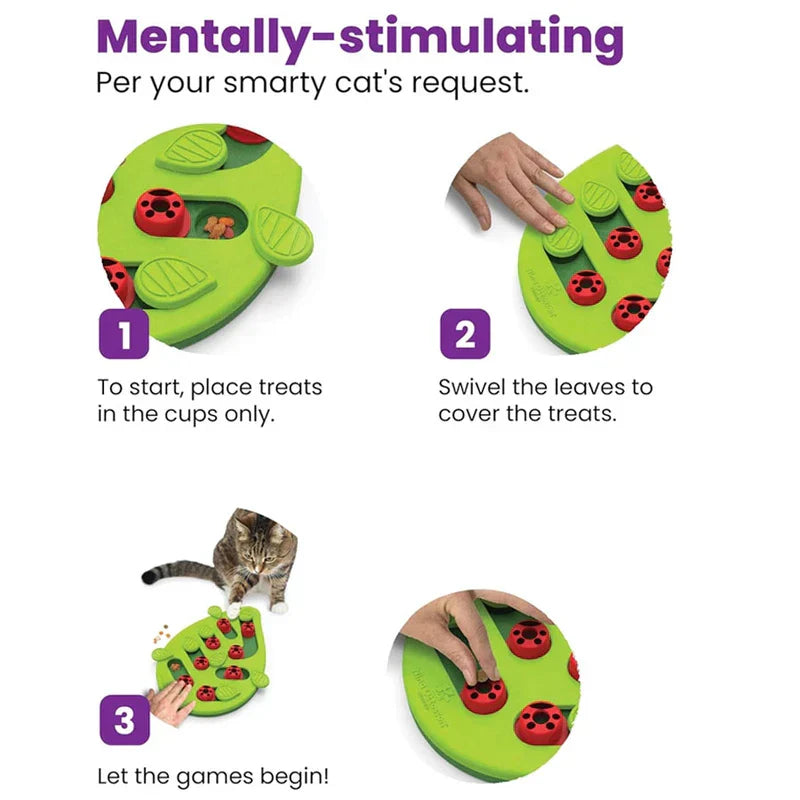 Mentally-stimulating
Per your smarty cat's request.

1

To start, place treats in the cups only.

2

Swivel the leaves to cover the treats.

3

Let the games begin!