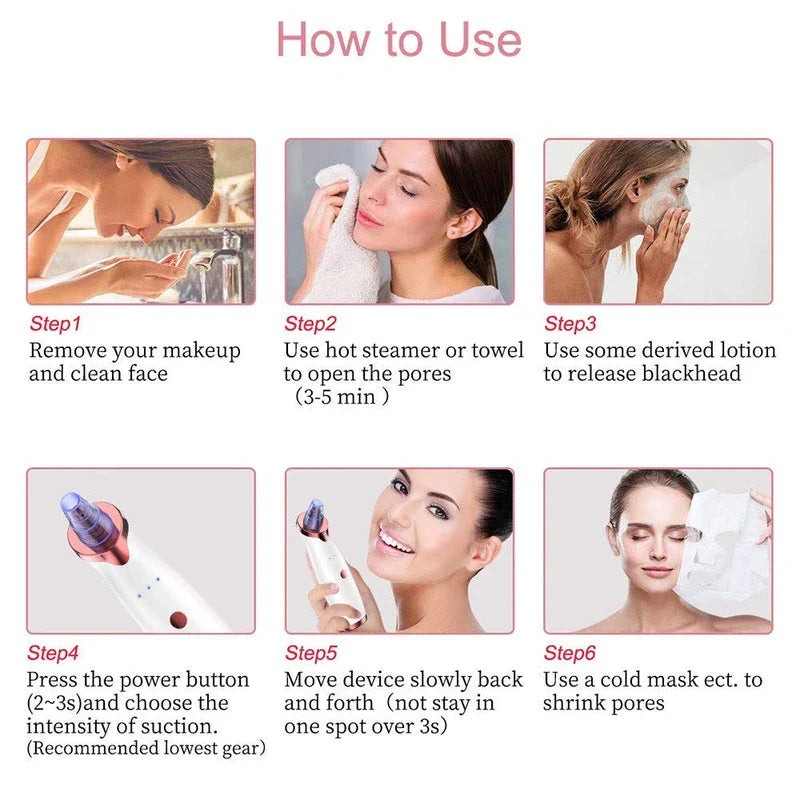 How to Use

Step1
Remove your makeup and clean face

Step2
Use hot steamer or towel to open the pores （3-5 min ）

Step3
Use some derived lotion to release blackhead

Step4
Press the power button (2~3s)and choose the intensity of suction.
(Recommended lowest gear)

Step5
Move device slowly back and forth（not stay in one spot over 3s)

Step6
Use a cold mask ect. to shrink pores