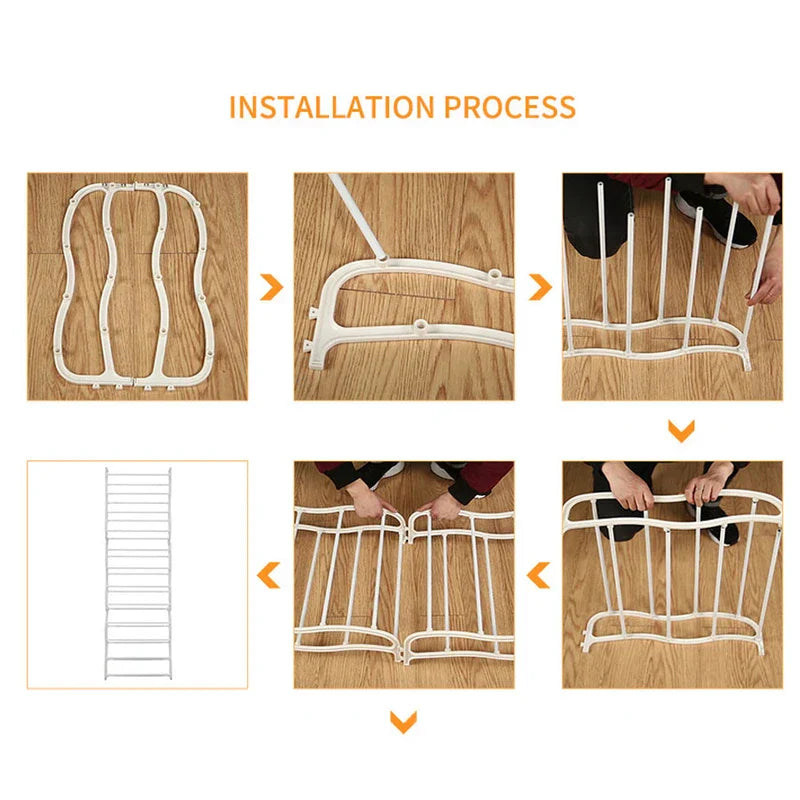 INSTALLATION PROCESS