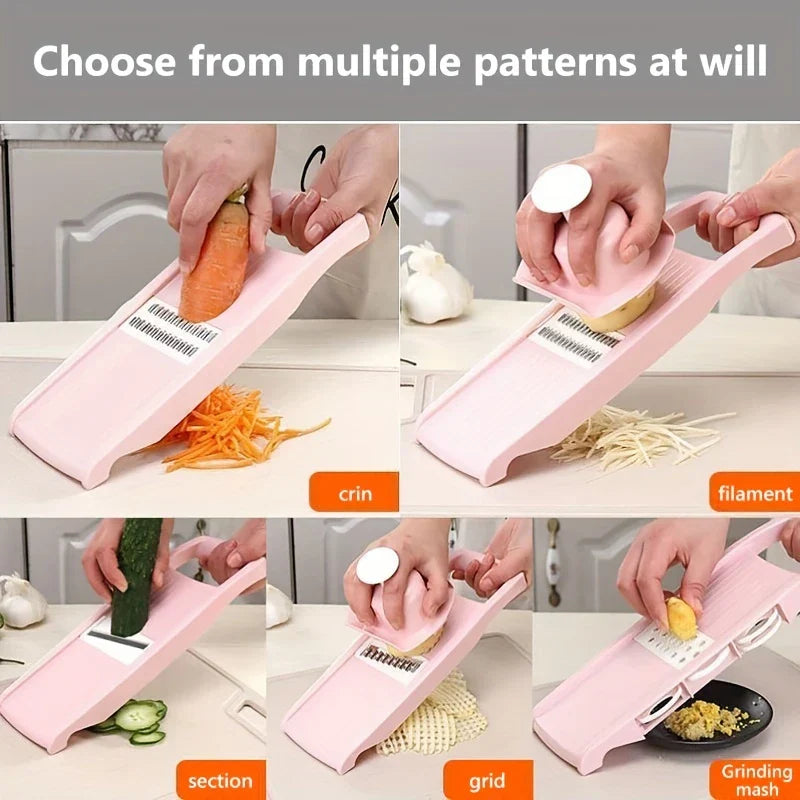 Choose from multiple patterns at will

crin

filament

section

grid

Grinding mash