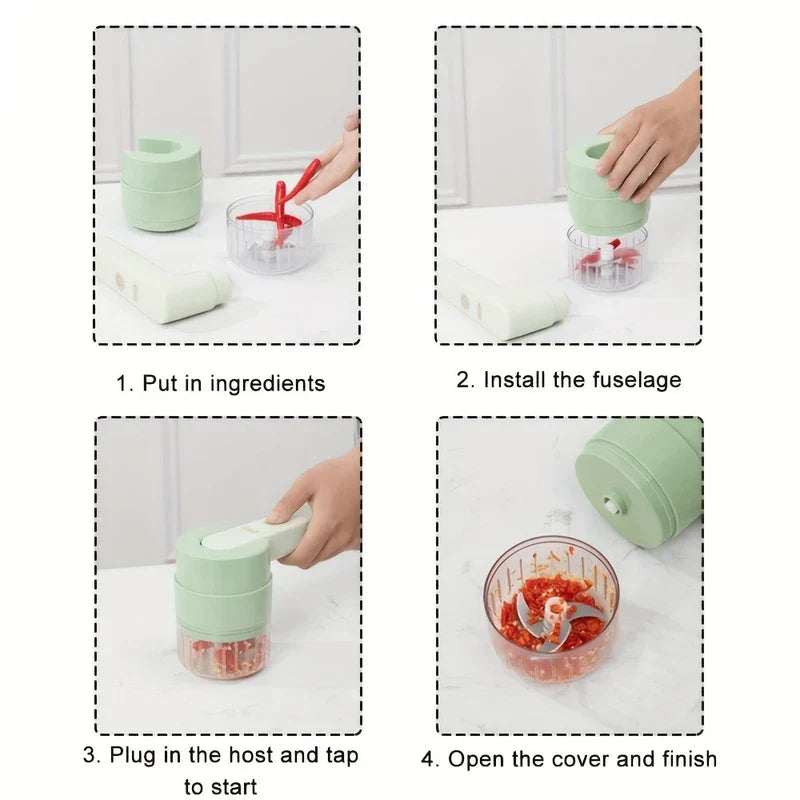 1. Put in ingredients

2. Install the fuselage

3. Plug in the host and tap to start

4. Open the cover and finish