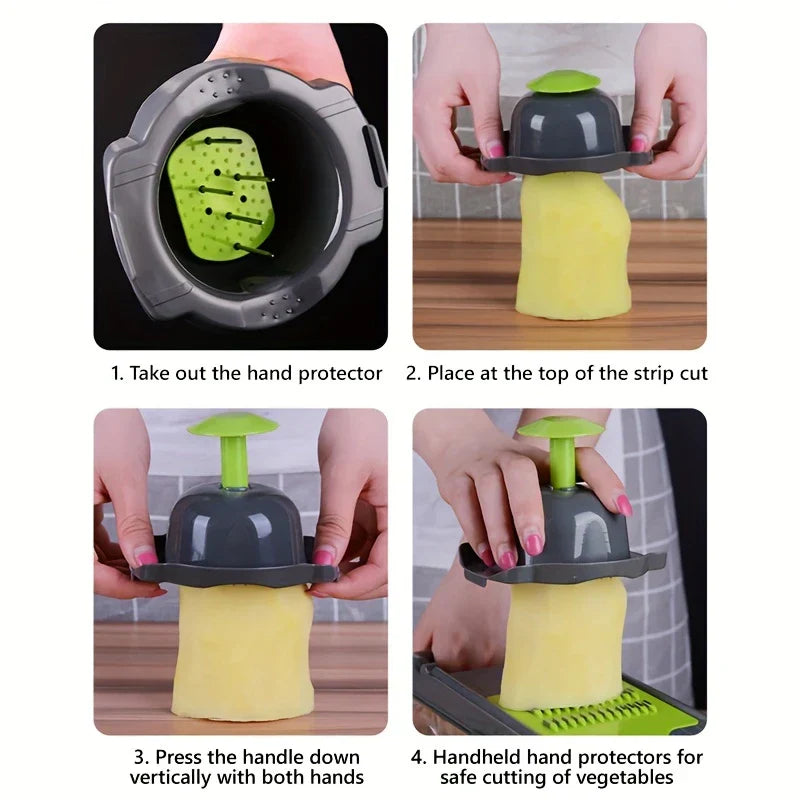 1. Take out the hand protector

2. Place at the top of the strip cut

3. Press the handle down vertically with both hands

4. Handheld hand protectors for safe cutting of vegetables