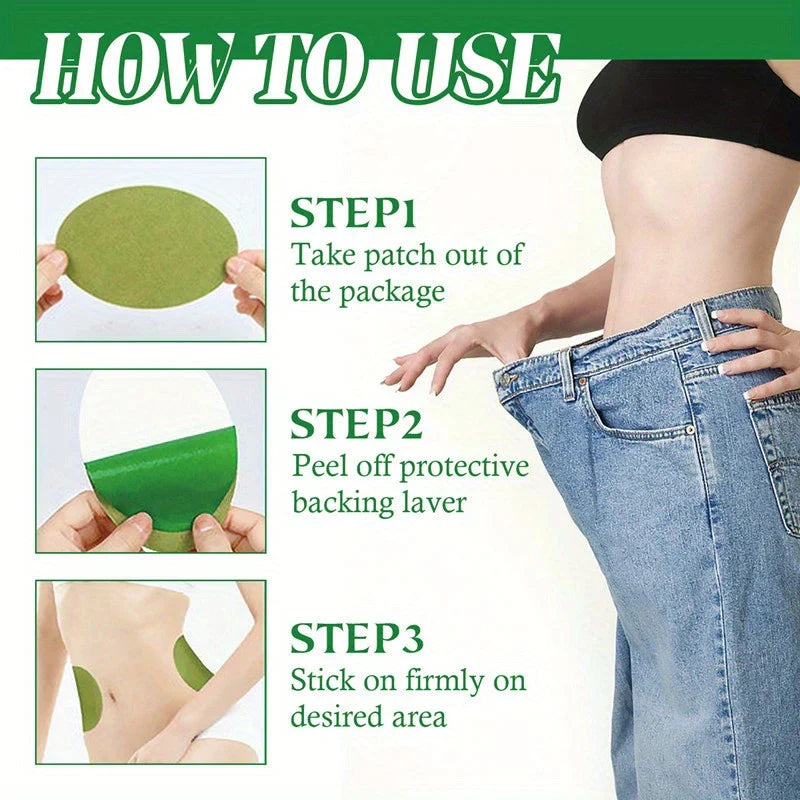 HOW TO USE

STEP1
Take patch out of the package

STEP2
Peel off protective backing laver

STEP3
Stick on firmly on desired area