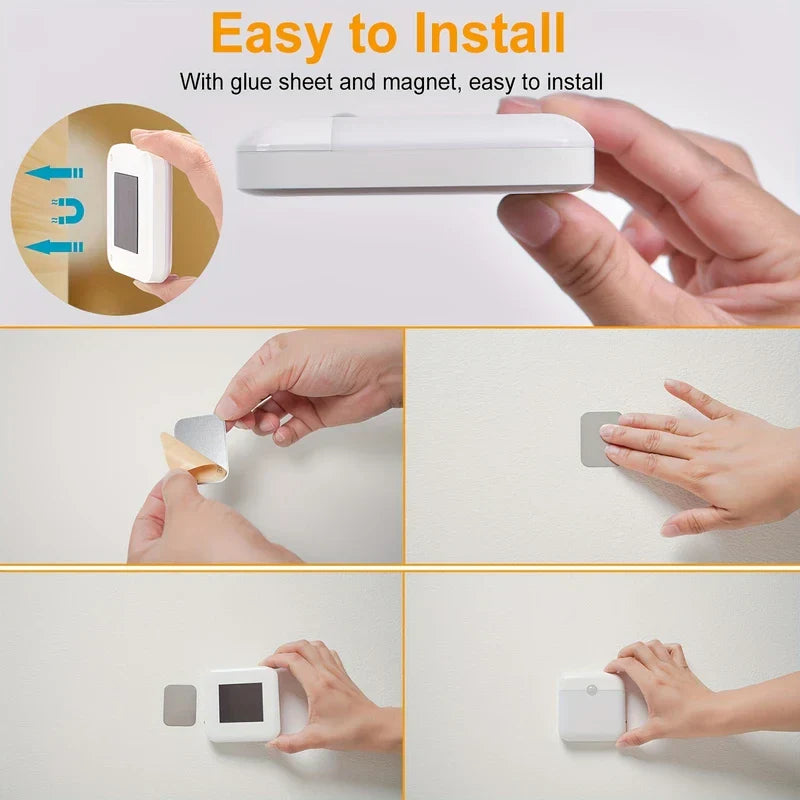 Easy to Install

With glue sheet and magnet, easy to install