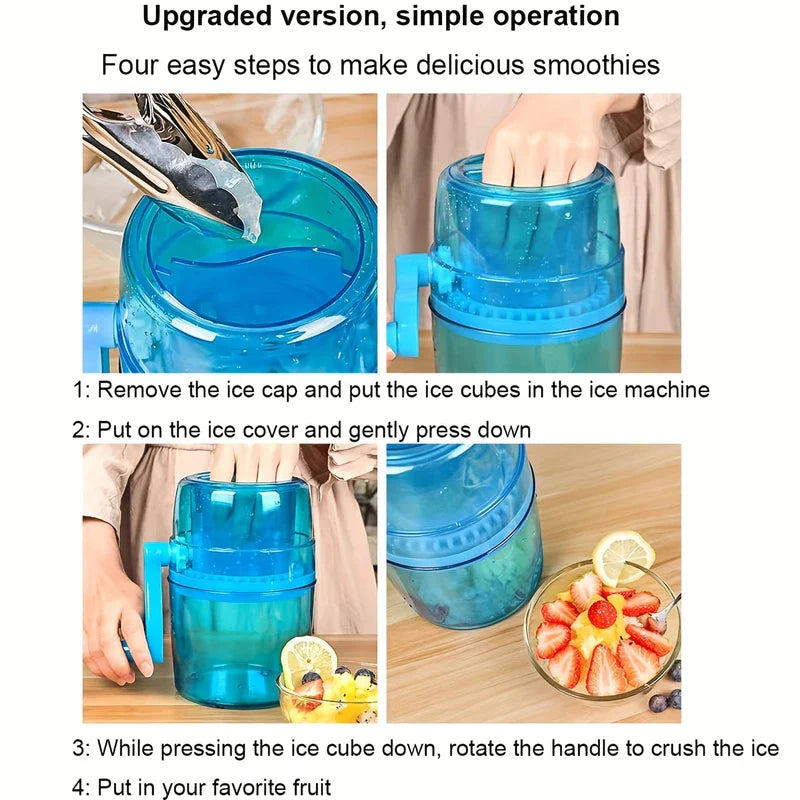 Upgraded version, simple operation

Four easy steps to make delicious smoothies

1: Remove the ice cap and put the ice cubes in the ice machine

2: Put on the ice cover and gently press down

3: While pressing the ice cube down, rotate the handle to crush the ice

4: Put in your favorite fruit