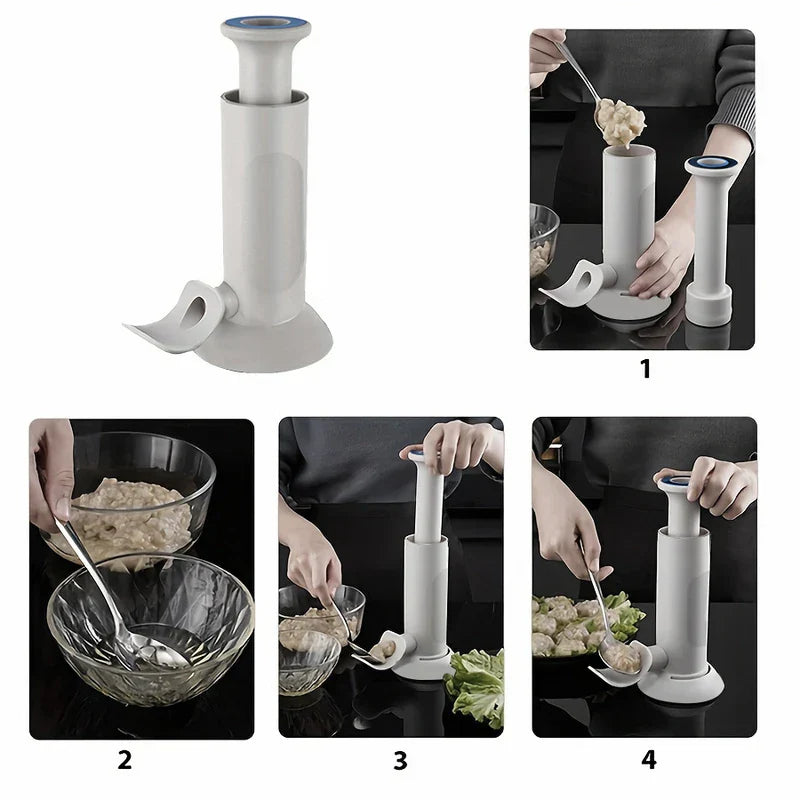 1

2

3

4