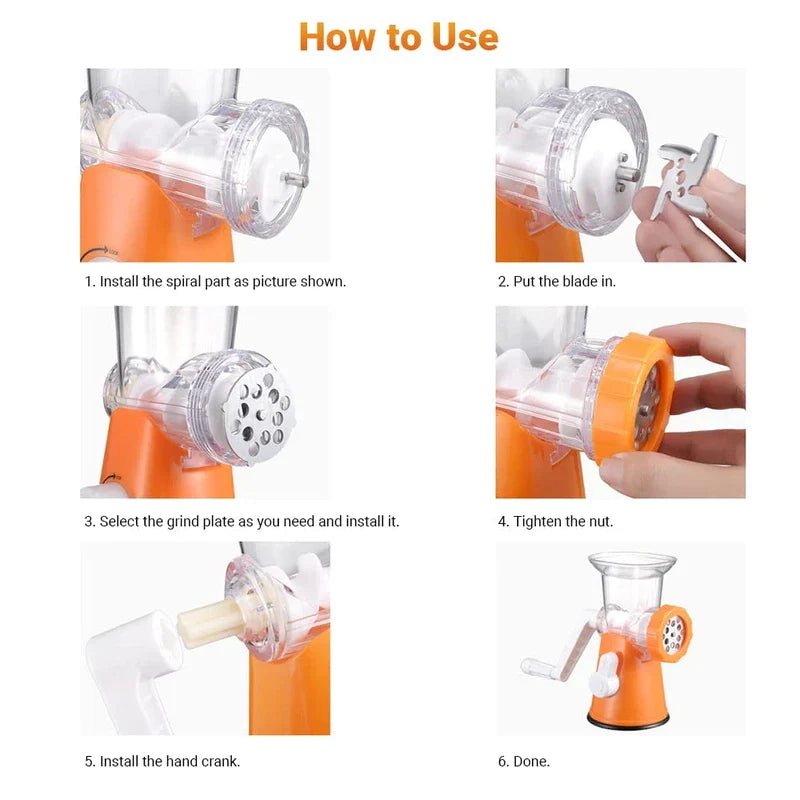 How to Use

1. Install the spiral part as picture shown.

2. Put the blade in.

3. Select the grind plate as you need and install it.

4. Tighten the nut.

5. Install the hand crank.

6. Done.