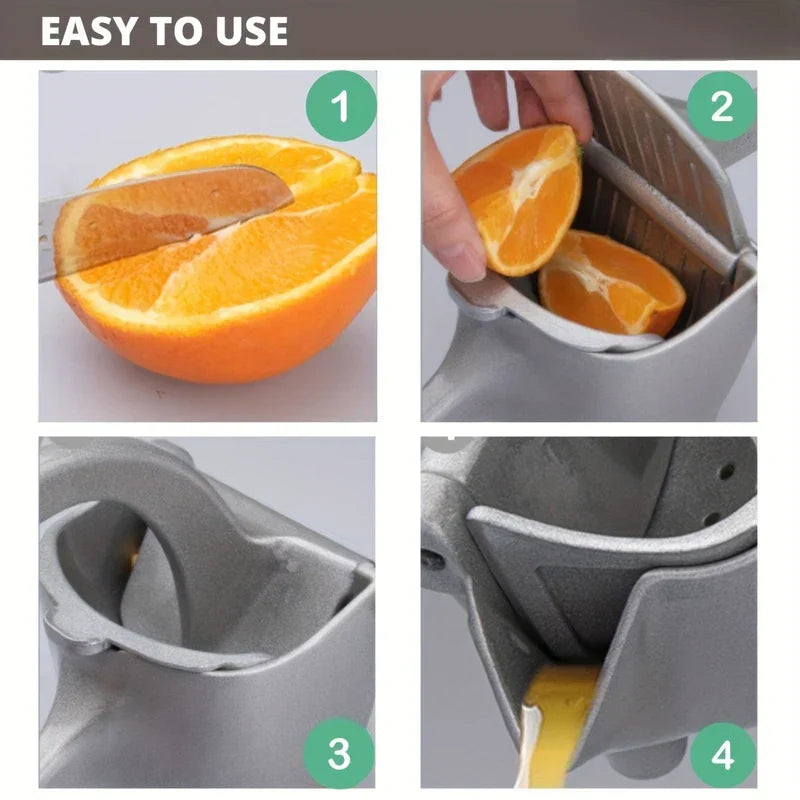 EASY TO USE

1

2

3

4