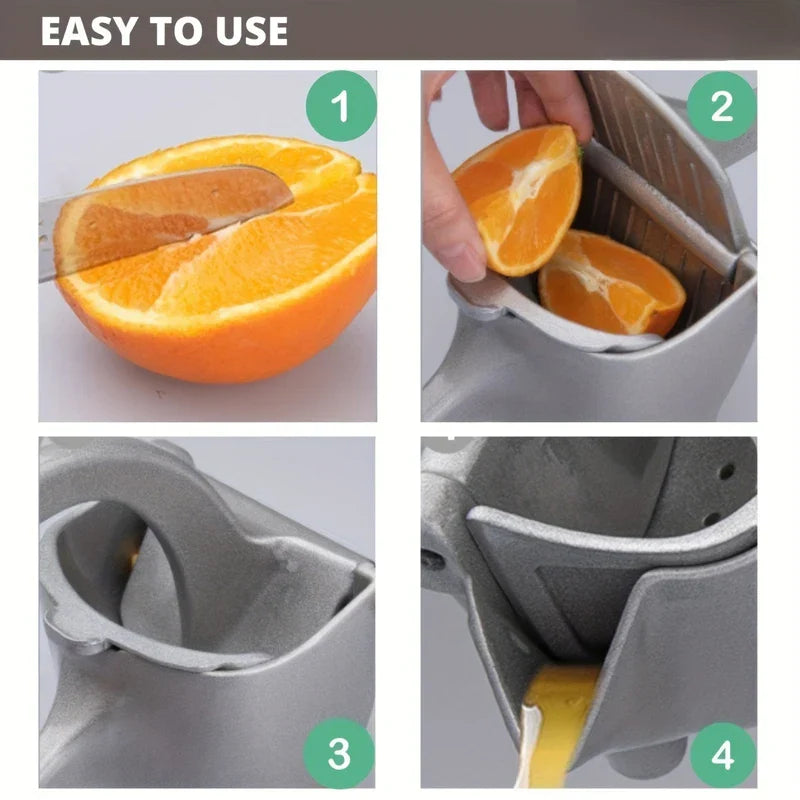 EASY TO USE

1

2

3

4