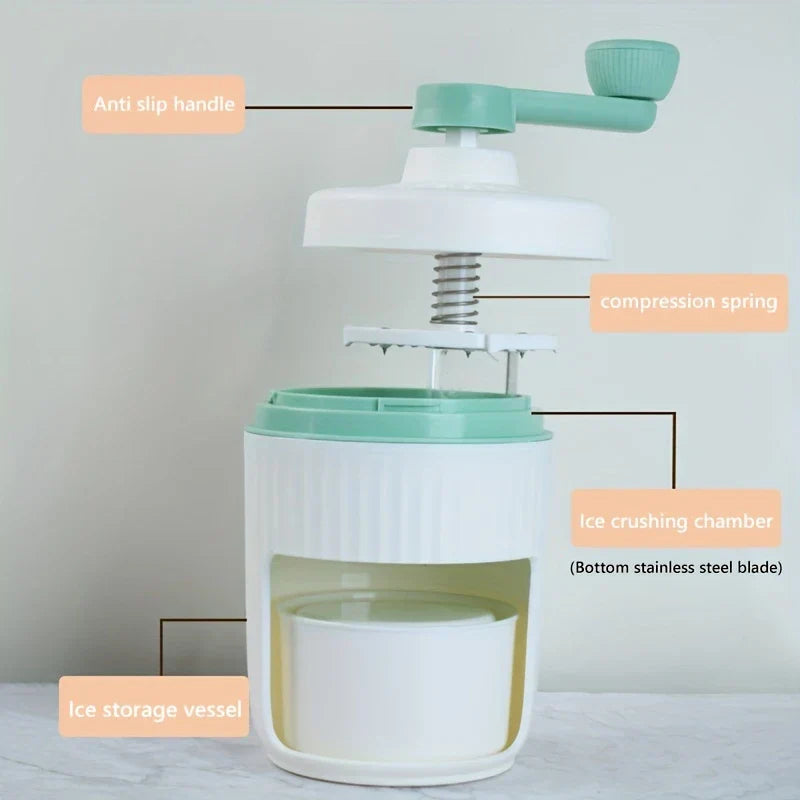 Anti slip handle

compression spring

Ice crushing chamber

(Bottom stainless steel blade)

Ice storage vessel