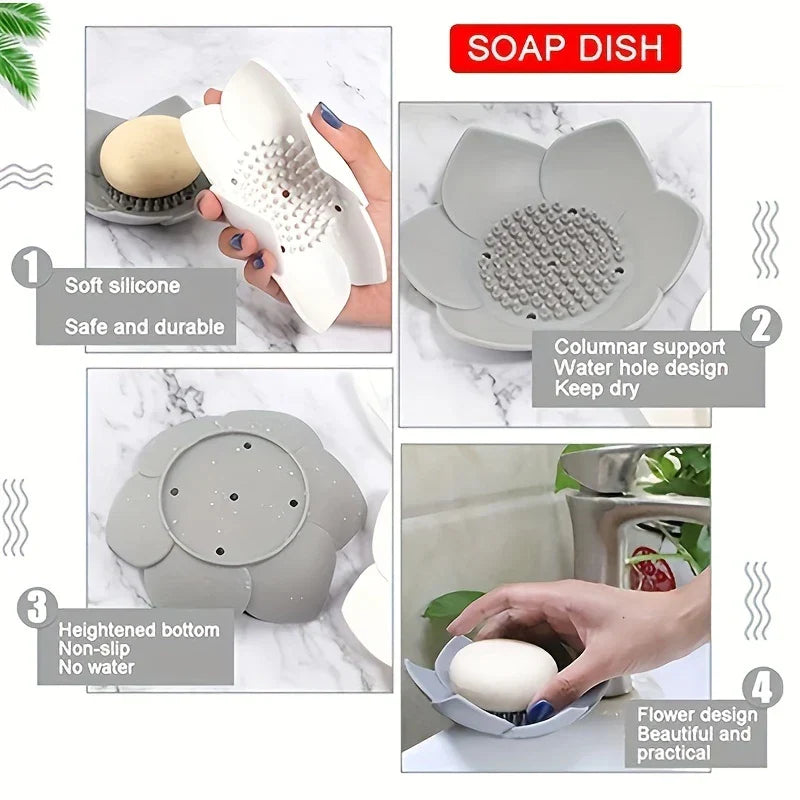 SOAP DISH

1
Soft silicone
Safe and durable

2
Columnar support
Water hole design
Keep dry

3
Heightened bottom
Non-slip
No water

4
Flower design
Beautiful and practical