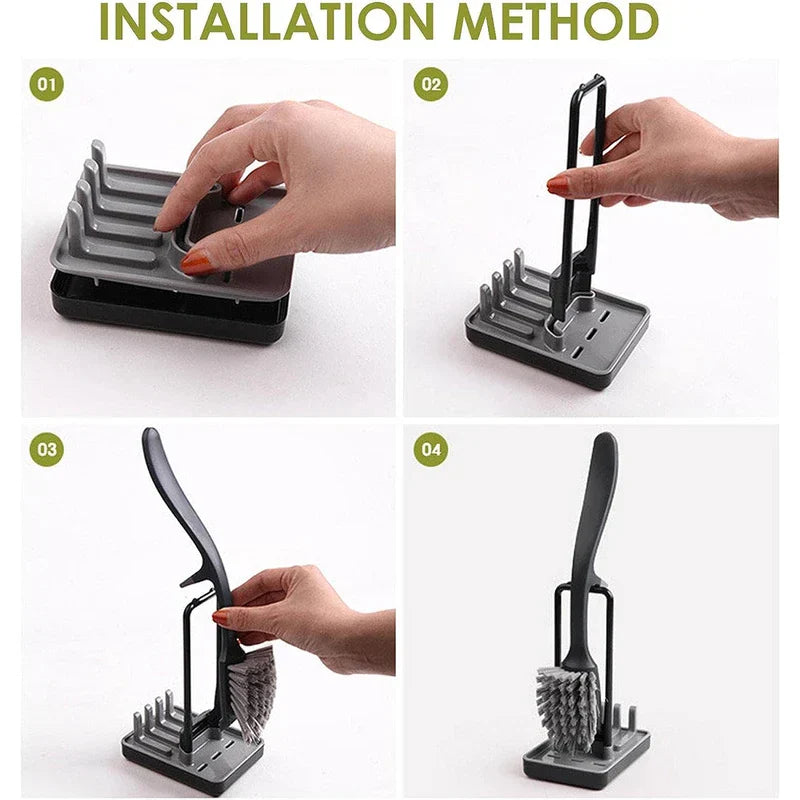 INSTALLATION METHOD

01

02

03

04