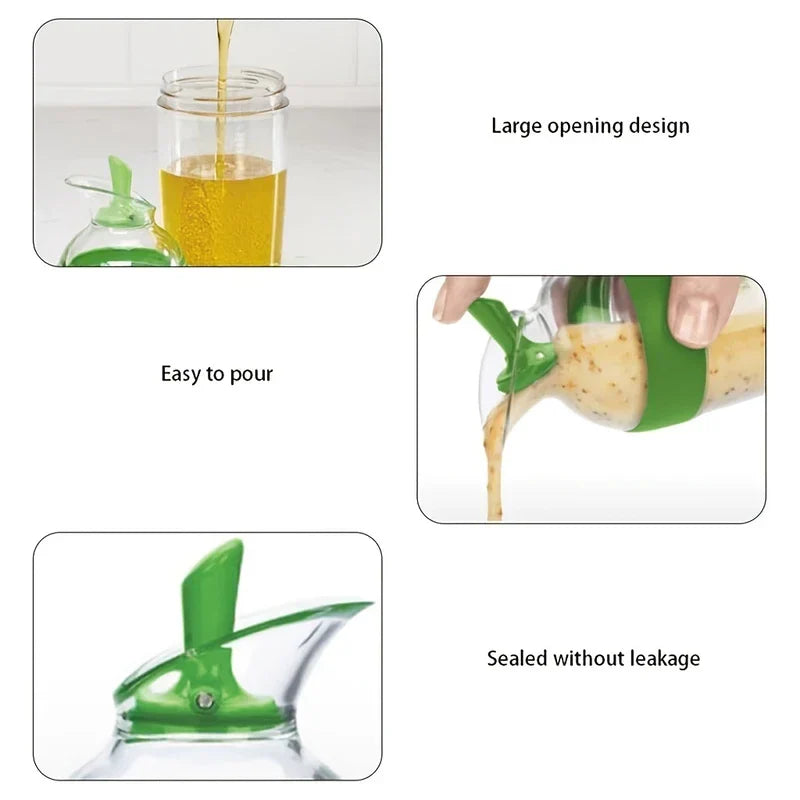 Large opening design

Easy to pour

Sealed without leakage