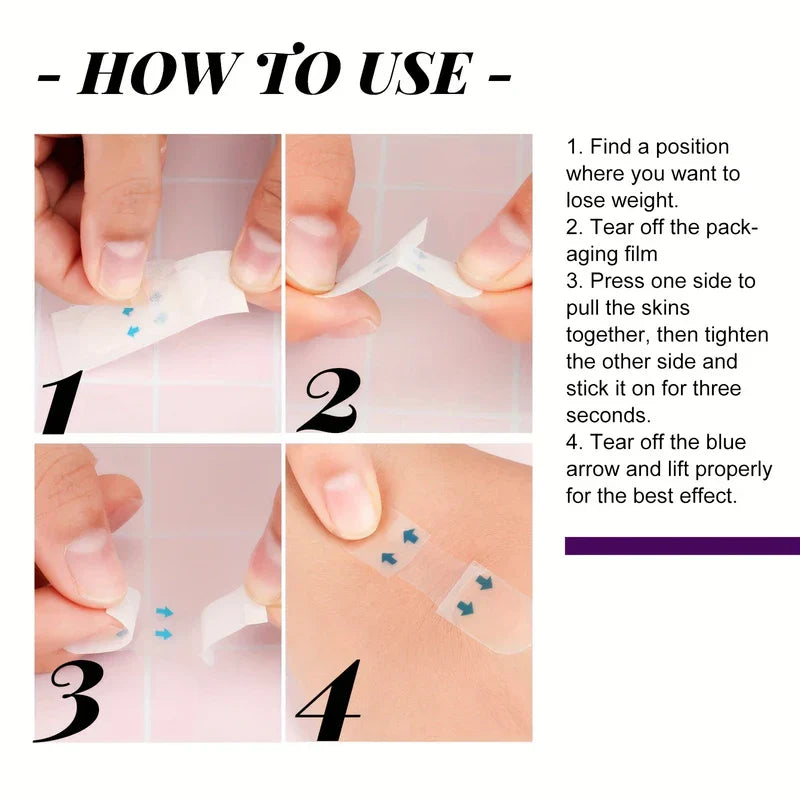 - HOW TO USE -

1

2

3

4

1. Find a position where you want to lose weight.
2. Tear off the packaging film
3. Press one side to pull the skins together, then tighten the other side and stick it on for three seconds.
4. Tear off the blue arrow and lift properly for the best effect.