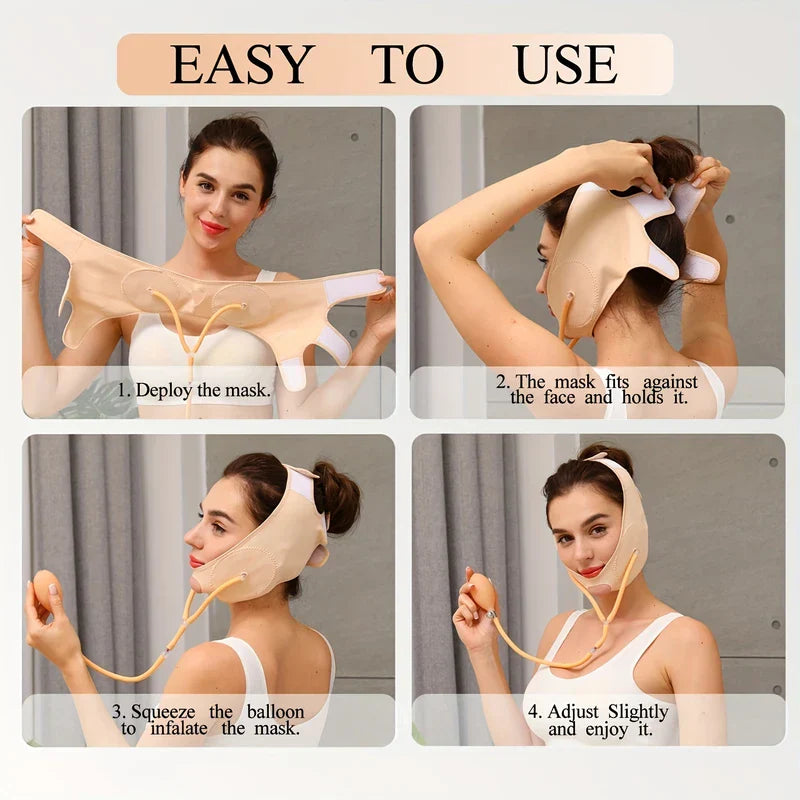 EASY TO USE

1. Deploy the mask.

2. The mask fits against the face and holds it.

3. Squeeze the balloon to infalate the mask.

4. Adjust Slightly and enjoy it.