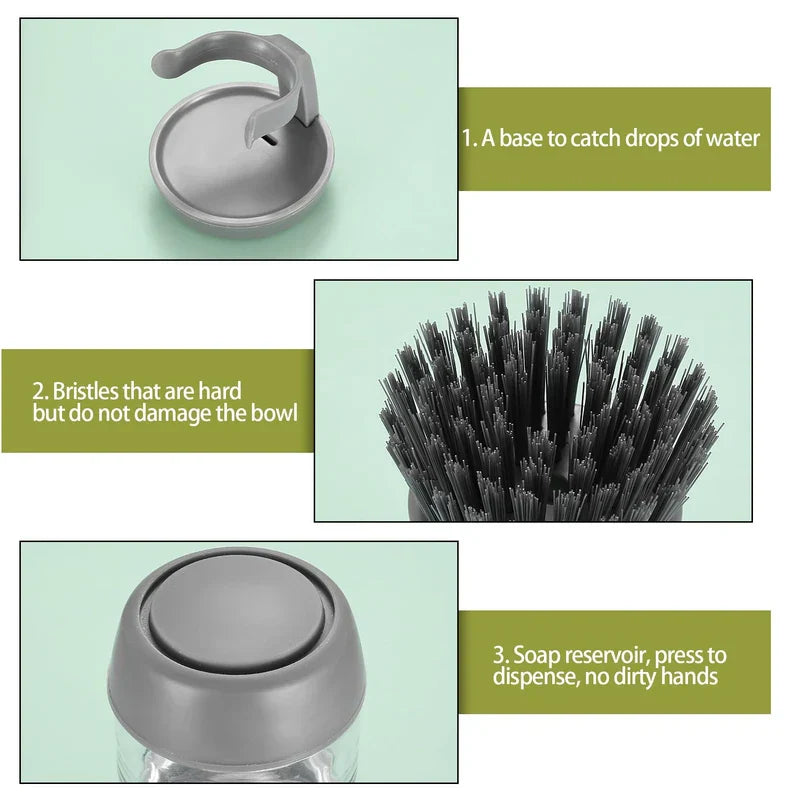 1. A base to catch drops of water

2. Bristles that are hard but do not damage the bowl

3. Soap reservoir, press to dispense, no dirty hands