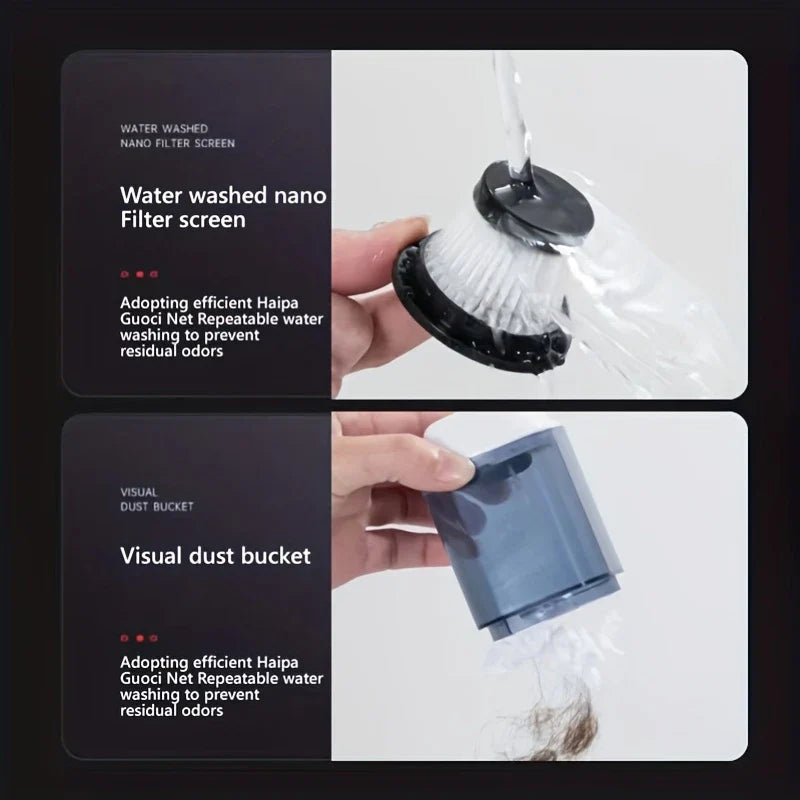 WATER WASHED
NANO FILTER SCREEN

Water washed nano Filter screen

Adopting efficient Haipa Guoci Net Repeatable water washing to prevent residual odors

VISUAL
DUST BUCKET

Visual dust bucket

Adopting efficient Haipa Guoci Net Repeatable water washing to prevent residual odors