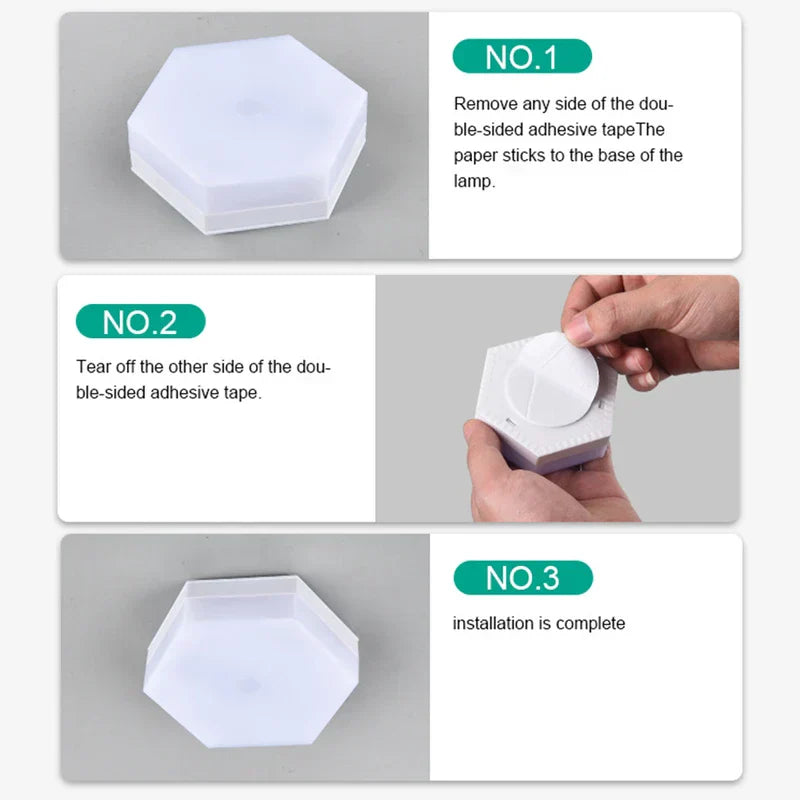 NO.1

Remove any side of the double-sided adhesive tapeThe paper sticks to the base of the lamp.

NO.2

Tear off the other side of the double-sided adhesive tape.

NO.3

installation is complete