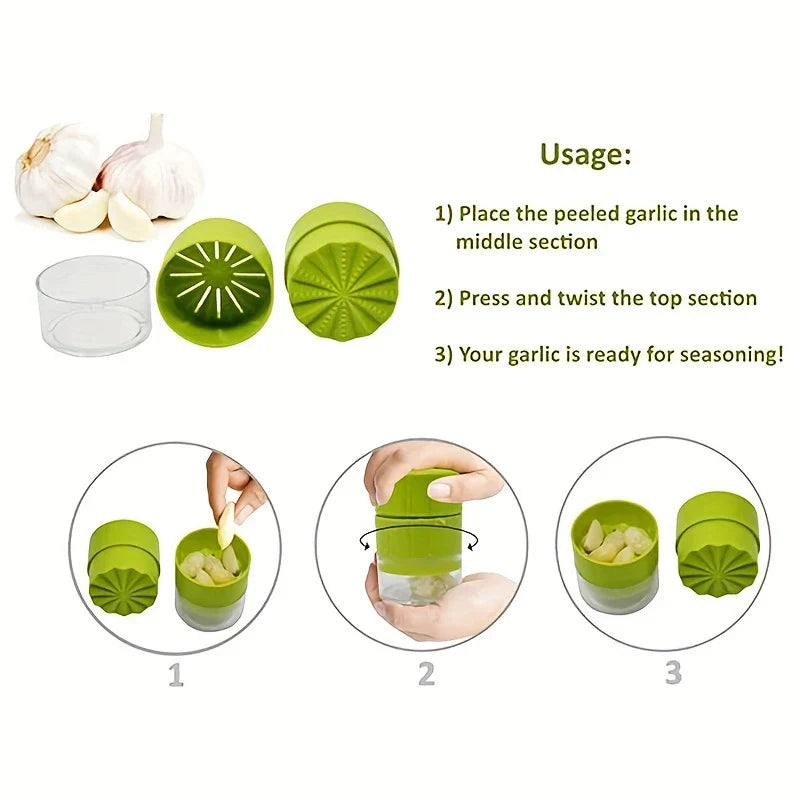 Usage:

1) Place the peeled garlic in the middle section

2) Press and twist the top section

3) Your garlic is ready for seasoning!

1

2

3