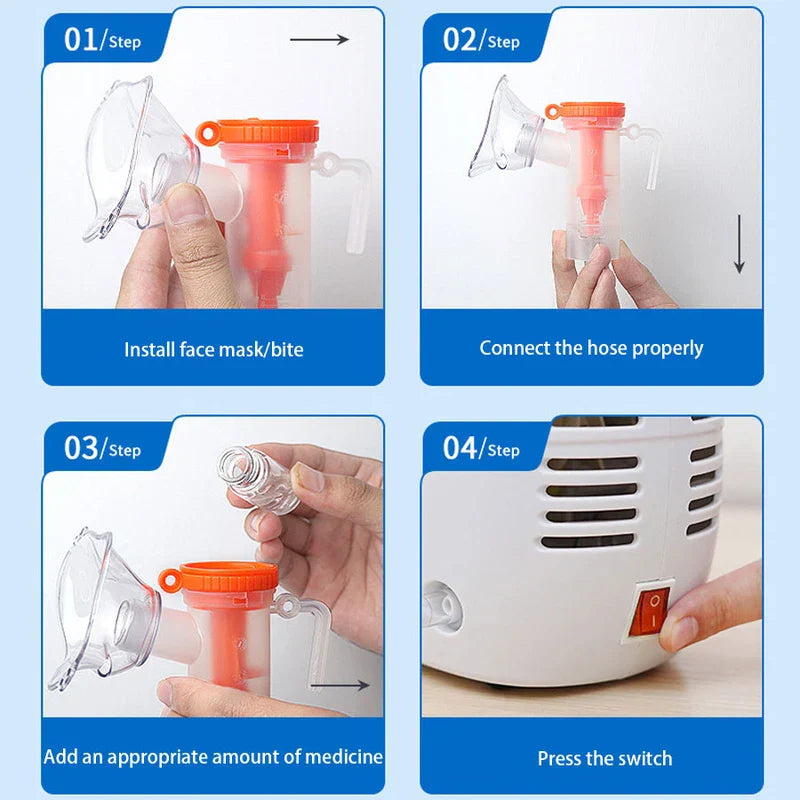 01/Step

Install face mask/bite

02/Step

Connect the hose properly

03/Step

Add an appropriate amount of medicine

04/Step

Press the switch