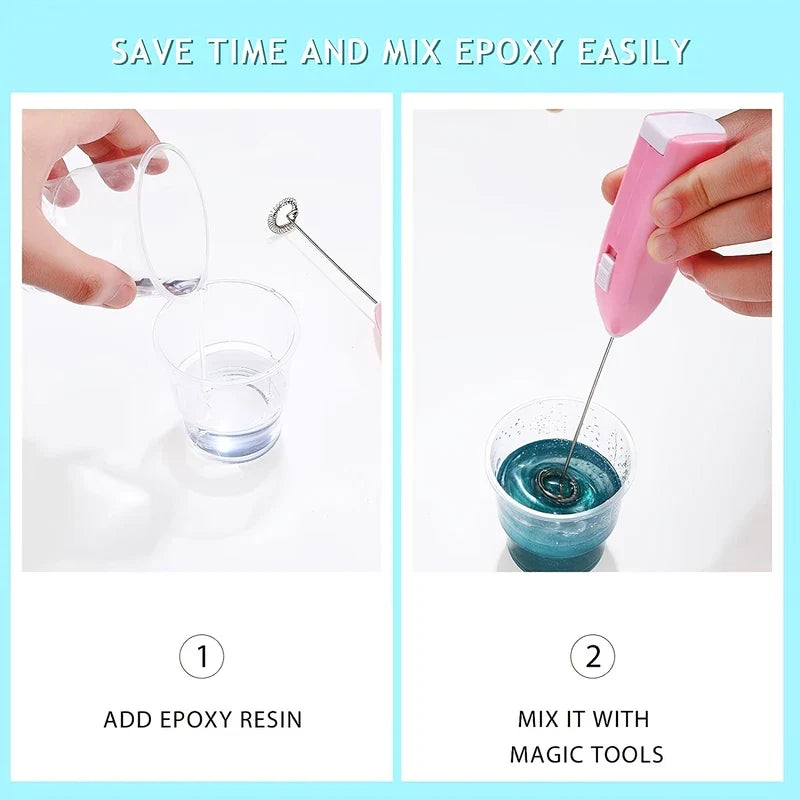 SAVE TIME AND MIX EPOXY EASILY

1

ADD EPOXY RESIN

2

MIX IT WITH MAGIC TOOLS