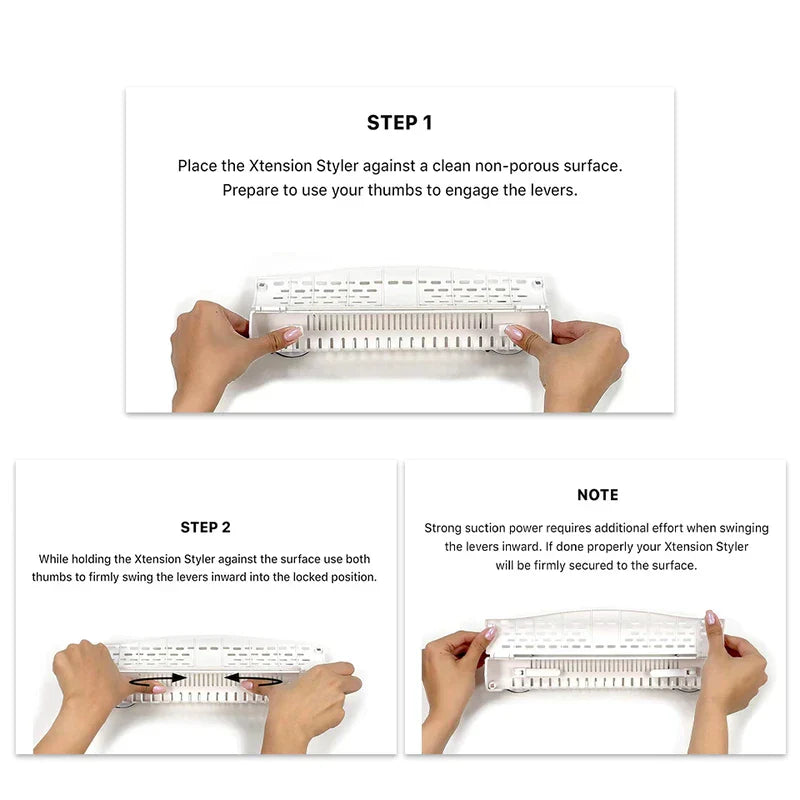 STEP 1

Place the Xtension Styler against a clean non-porous surface. Prepare to use your thumbs to engage the levers.

STEP 2

While holding the Xtension Styler against the surface use both thumbs to firmly swing the levers inward into the locked position.

NOTE

Strong suction power requires additional effort when swinging the levers inward. If done properly your Xtension Styler will be firmly secured to the surface.