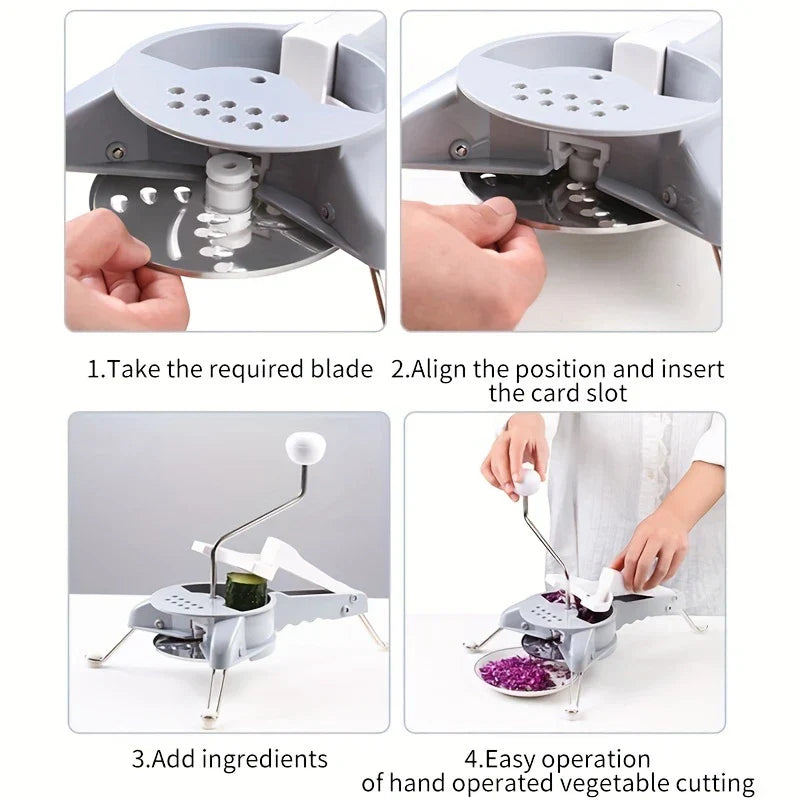 1.Take the required blade

2.Align the position and insert the card slot

3.Add ingredients

4.Easy operation of hand operated vegetable cutting