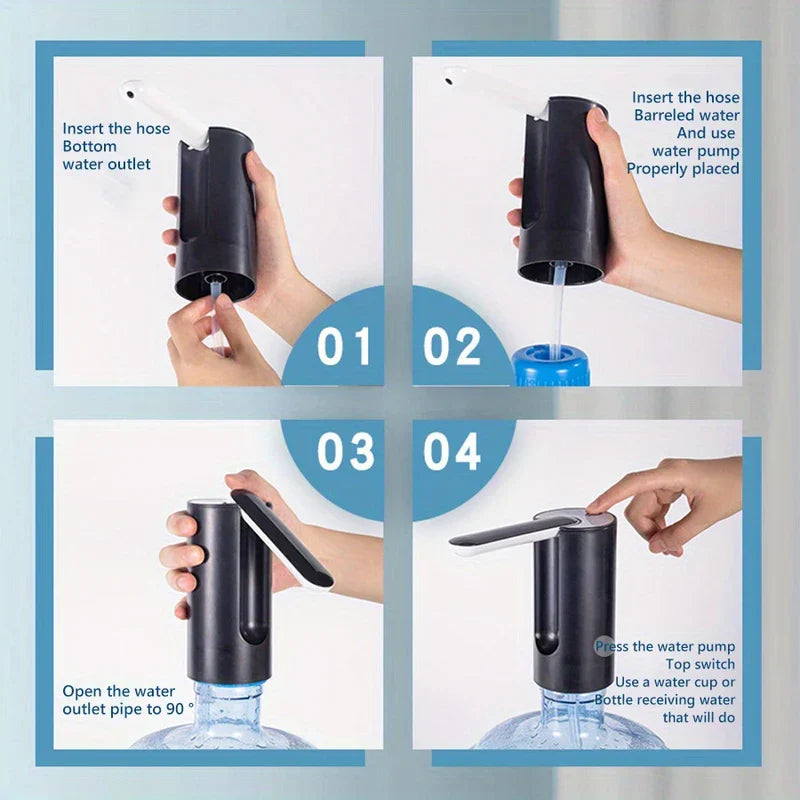 Insert the hose
Bottom
water outlet

01

Insert the hose
Barreled water
And use
water pump
Properly placed

02

03

Open the water
outlet pipe to 90 °

04

Press the water pump
Top switch
Use a water cup or
Bottle receiving water
that will do