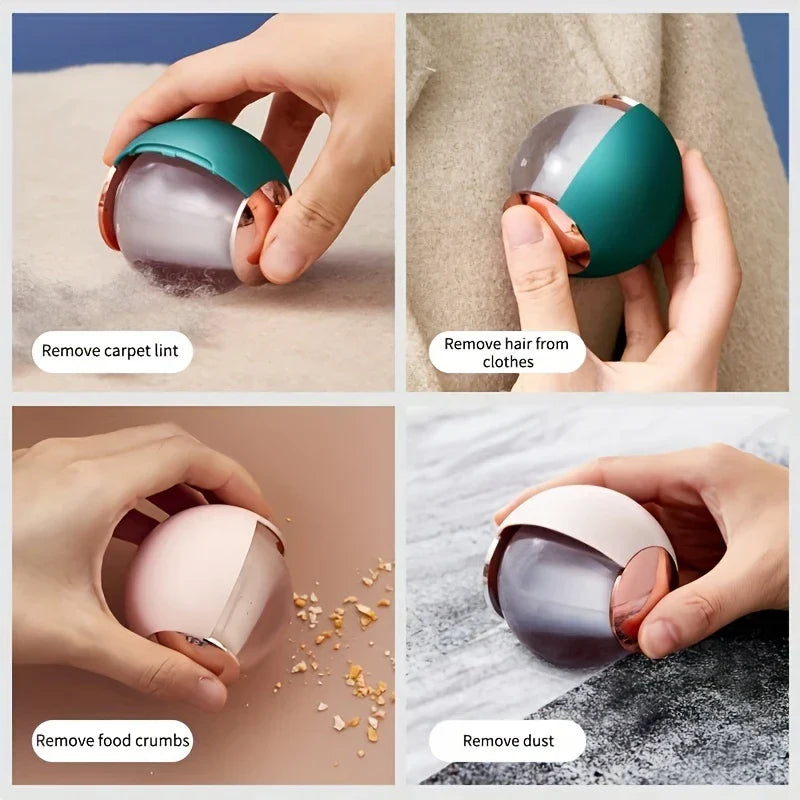 Remove carpet lint

Remove hair from clothes

Remove food crumbs

Remove dust