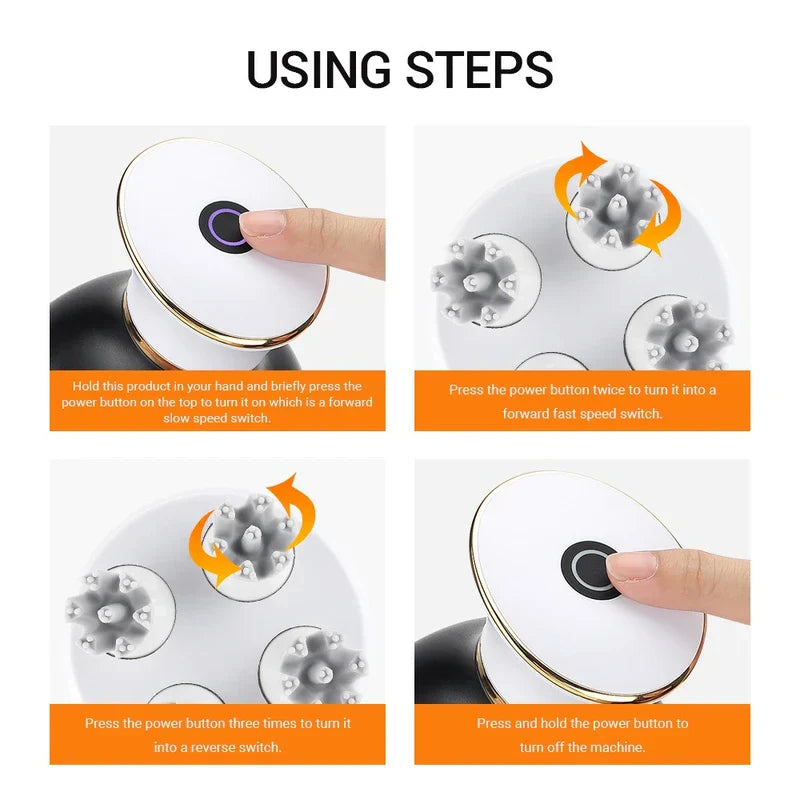 USING STEPS

Hold this product in your hand and briefly press the power button on the top to turn it on which is a forward slow speed switch.

Press the power button twice to turn it into a forward fast speed switch.

Press the power button three times to turn it into a reverse switch.

Press and hold the power button to turn off the machine.