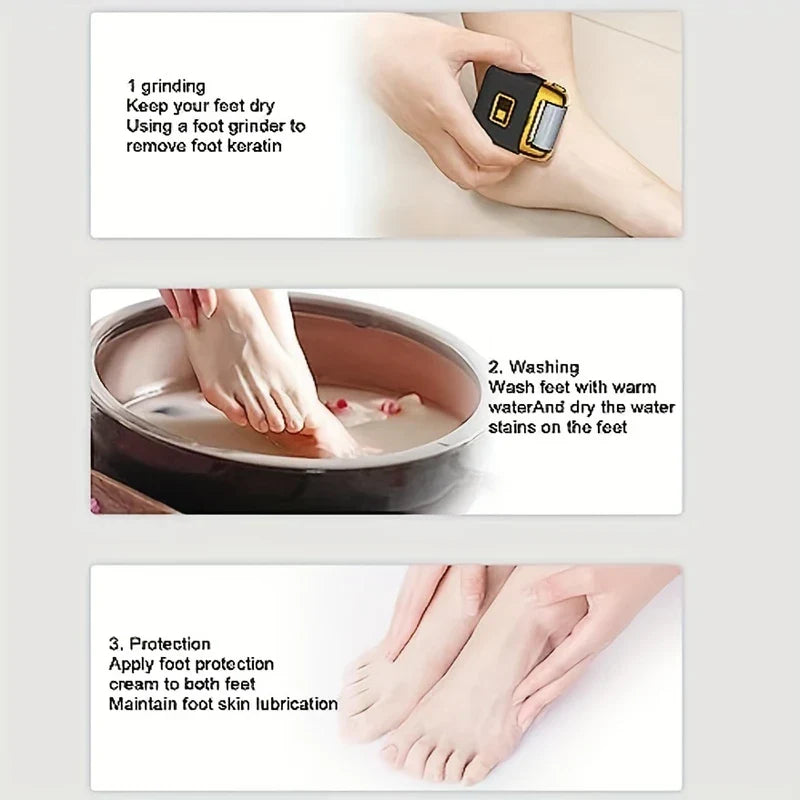 1 grinding
Keep your feet dry
Using a foot grinder to remove foot keratin

2. Washing
Wash feet with warm waterAnd dry the water stains on the feet

3. Protection
Apply foot protection cream to both feet
Maintain foot skin lubrication