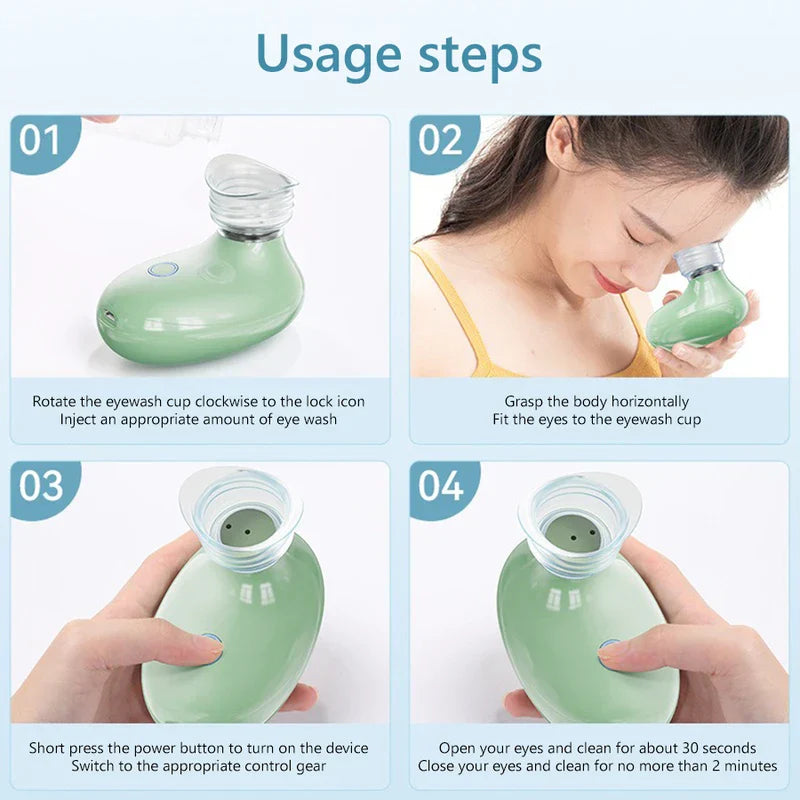 Usage steps

01

Rotate the eyewash cup clockwise to the lock icon
Inject an appropriate amount of eye wash

02

Grasp the body horizontally
Fit the eyes to the eyewash cup

03

Short press the power button to turn on the device
Switch to the appropriate control gear

04

Open your eyes and clean for about 30 seconds
Close your eyes and clean for no more than 2 minutes