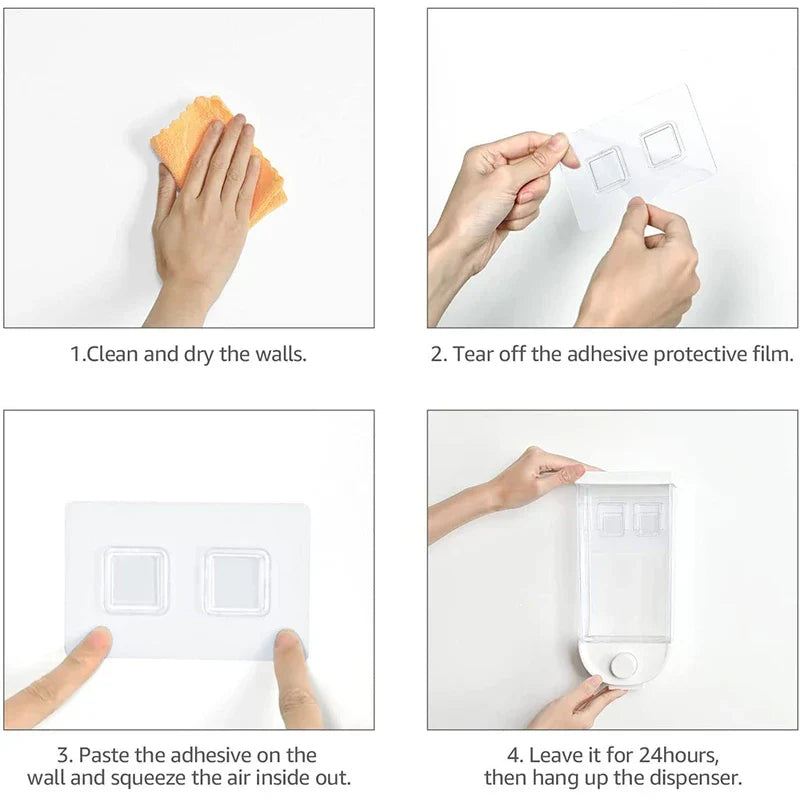 1.Clean and dry the walls.

2. Tear off the adhesive protective film.

3. Paste the adhesive on the wall and squeeze the air inside out.

4. Leave it for 24hours, then hang up the dispenser.